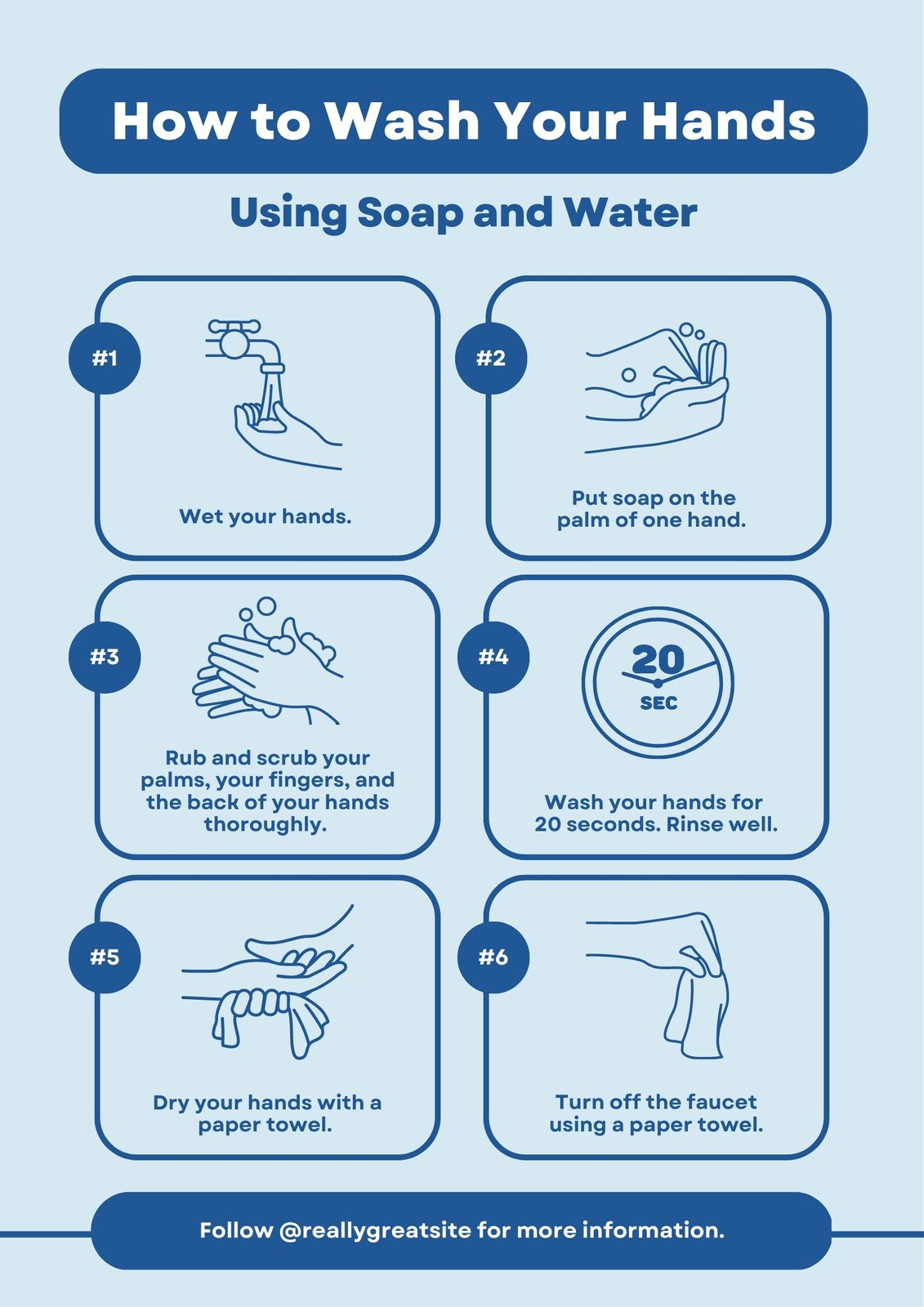 How to Wash Your Hands

Using Soap and Water

#1

Wet your hands.

#2

Put soap on the palm of one hand.

#3

Rub and scrub your palms, your fingers, and the back of your hands thoroughly.

#4

20 SEC

Wash your hands for 20 seconds. Rinse well.

#5

Dry your hands with a paper towel.

#6

Turn off the faucet using a paper towel.

Follow @reallygreatsite for more information.